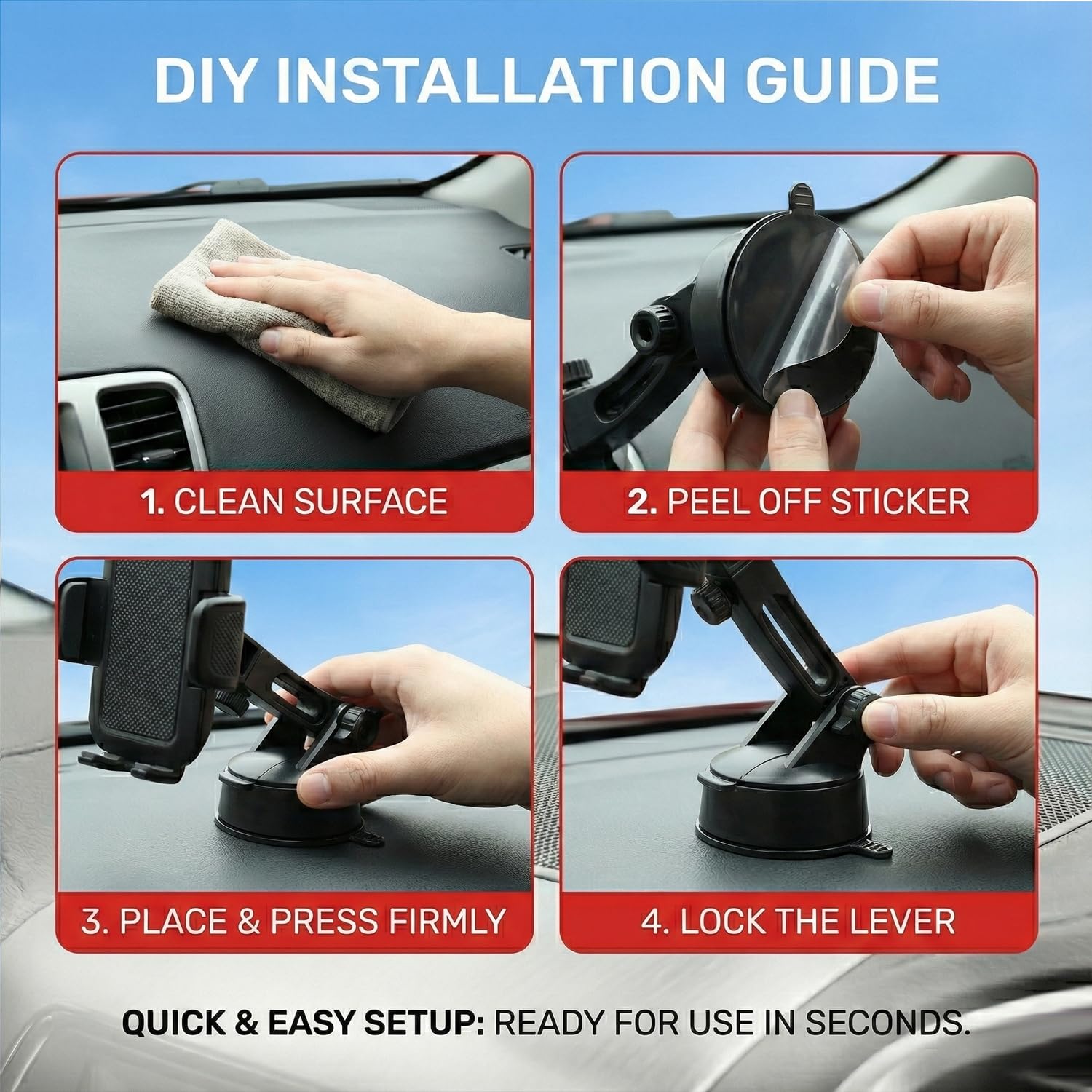 DIY INSTALLATION GUIDE

1. CLEAN SURFACE

2. PEEL OFF STICKER

3. PLACE & PRESS FIRMLY

4. LOCK THE LEVER

QUICK & EASY SETUP: READY FOR USE IN SECONDS.