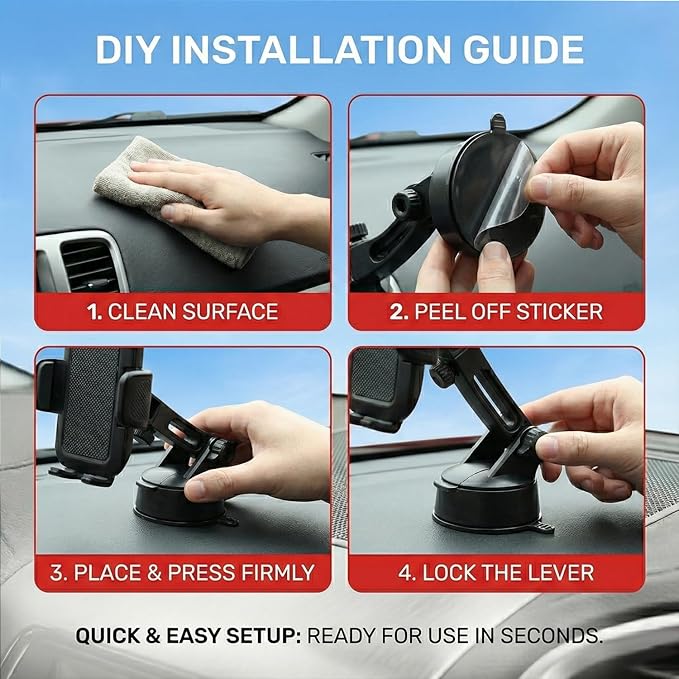 DIY INSTALLATION GUIDE

1. CLEAN SURFACE

2. PEEL OFF STICKER

3. PLACE & PRESS FIRMLY

4. LOCK THE LEVER

QUICK & EASY SETUP: READY FOR USE IN SECONDS.