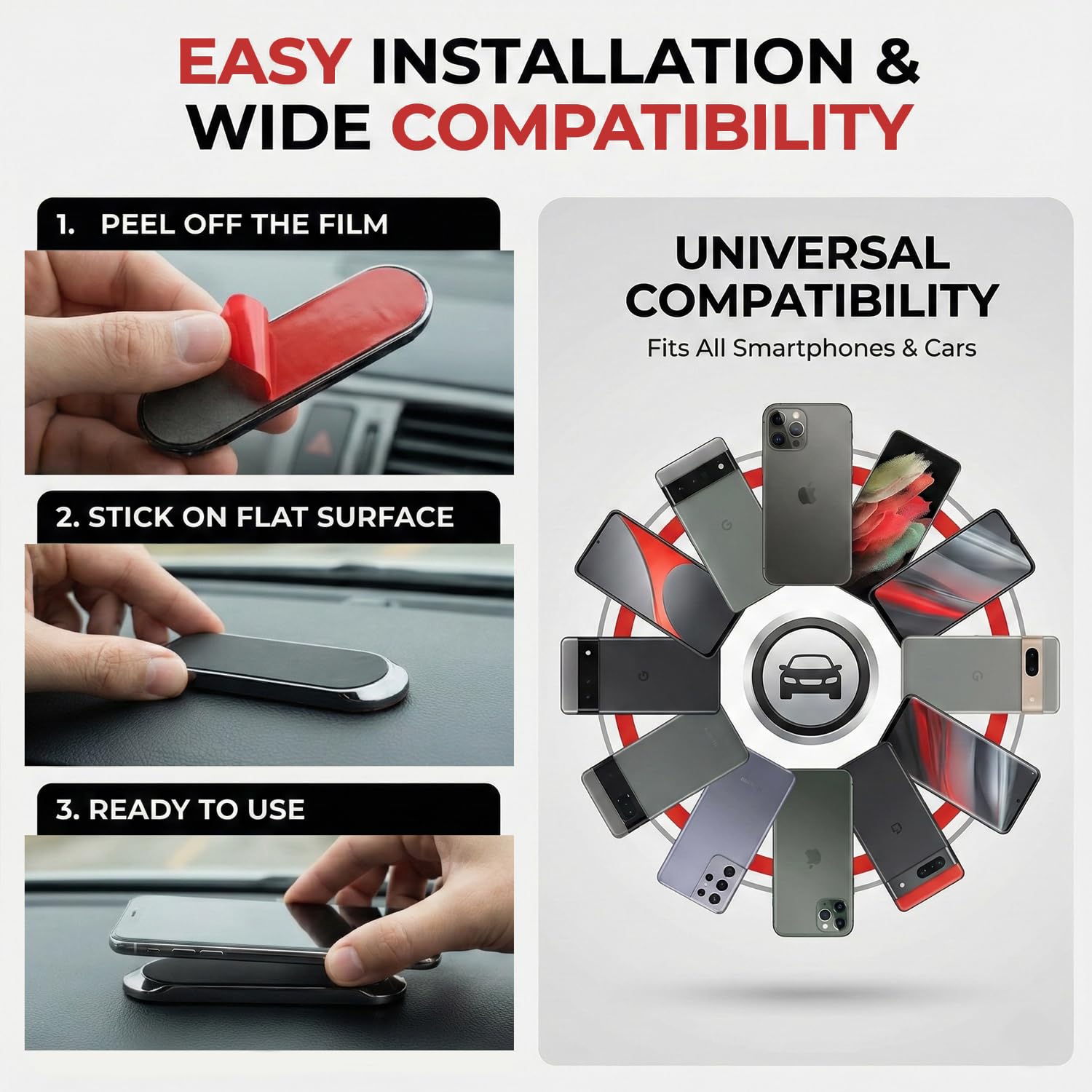 EASY INSTALLATION & WIDE COMPATIBILITY

1. PEEL OFF THE FILM

2. STICK ON FLAT SURFACE

3. READY TO USE

UNIVERSAL COMPATIBILITY
Fits All Smartphones & Cars